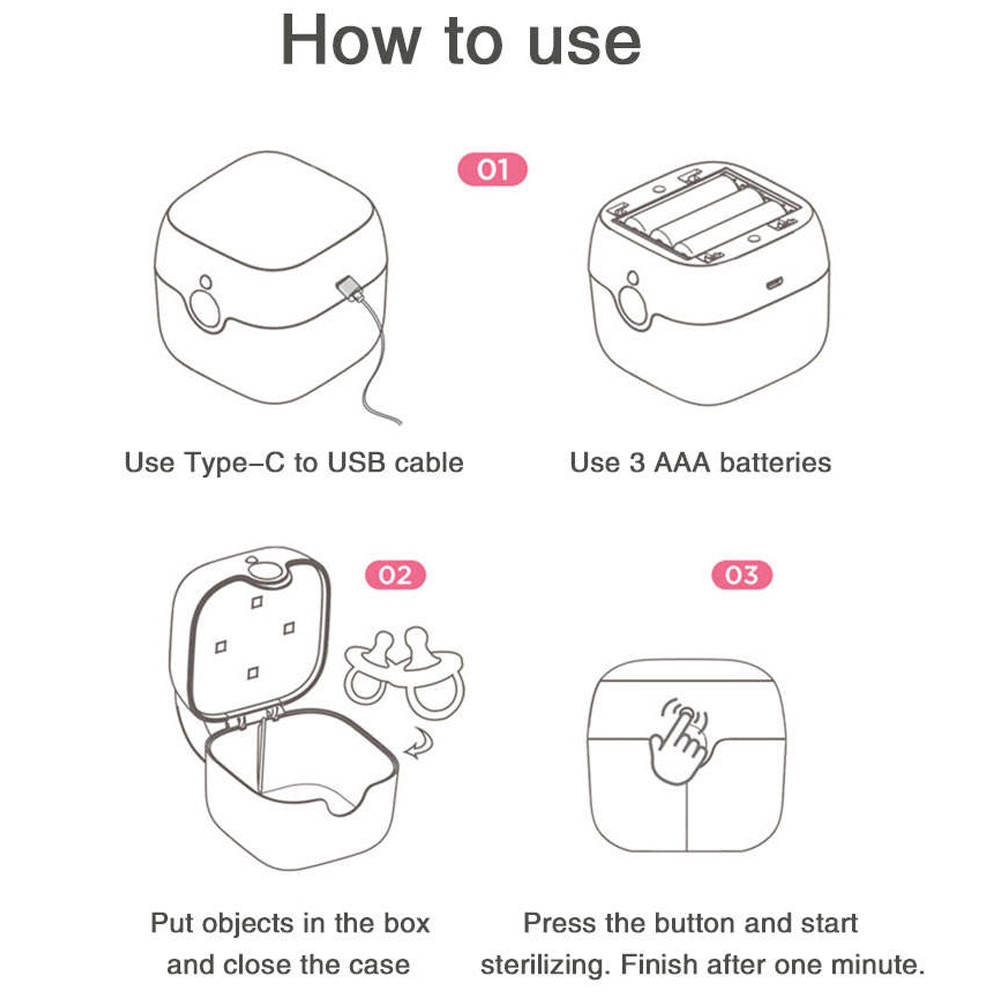 How to use

01

Use Type-C to USB cable

Use 3 AAA batteries

02

Put objects in the box and close the case

03

Press the button and start sterilizing. Finish after one minute.